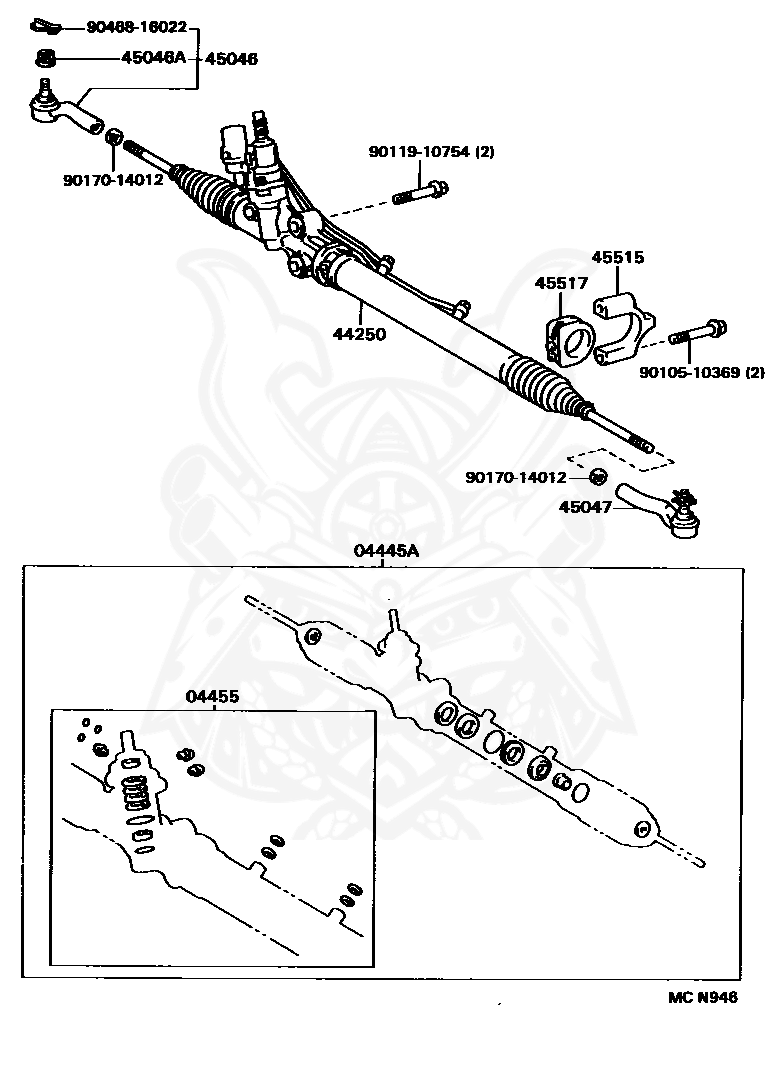 90468-16022
45046A
45046
90170-14012
90119-10754 (2)
45515
45517
44250
90105-10369 (2)
90170-14012
45047
04445A
04455
MC N946